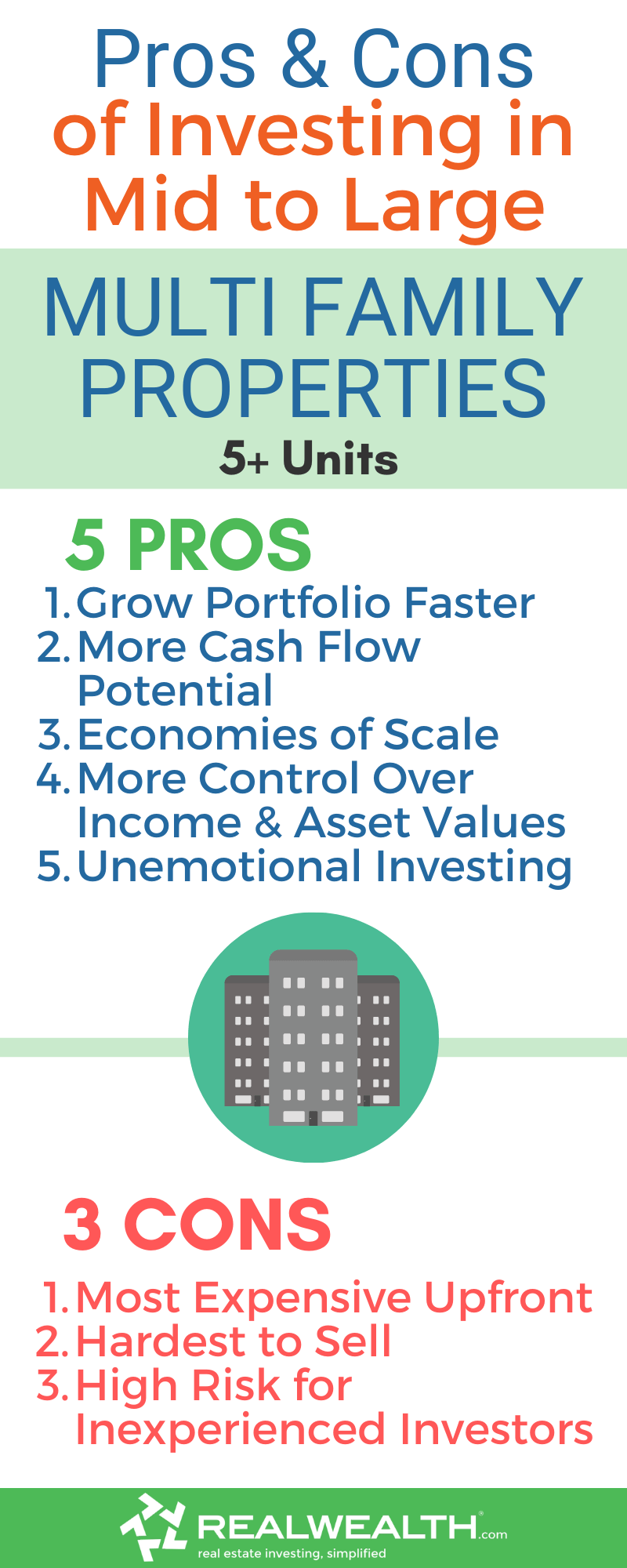 Pros & Cons
of Investing in
Mid to Large

MULTI FAMILY PROPERTIES
5+ Units

5 PROS
1. Grow Portfolio Faster
2. More Cash Flow Potential
3. Economies of Scale
4. More Control Over Income & Asset Values
5. Unemotional Investing

3 CONS
1. Most Expensive Upfront
2. Hardest to Sell
3. High Risk for Inexperienced Investors

REALWEALTH.com
real estate investing, simplified