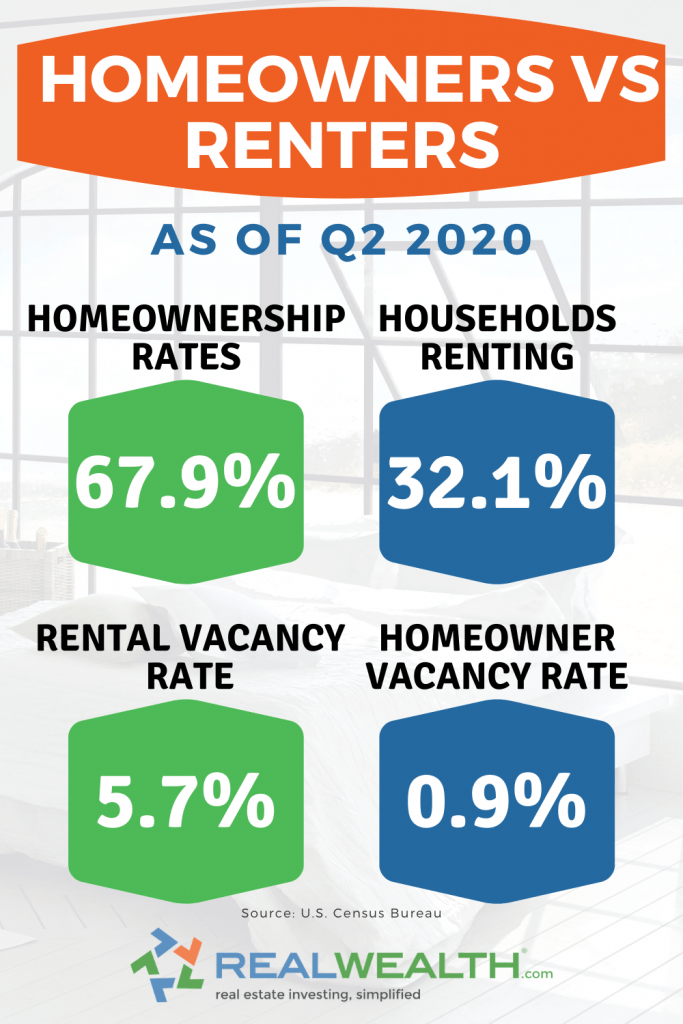 HOMEOWNERS VS RENTERS

AS OF Q2 2020

HOMEOWNERSHIP RATES

67.9%

HOUSEHOLDS RENTING

32.1%

RENTAL VACANCY RATE

5.7%

HOMEOWNER VACANCY RATE

0.9%

Source: U.S. Census Bureau

REALWEALTH.com
real estate investing, simplified