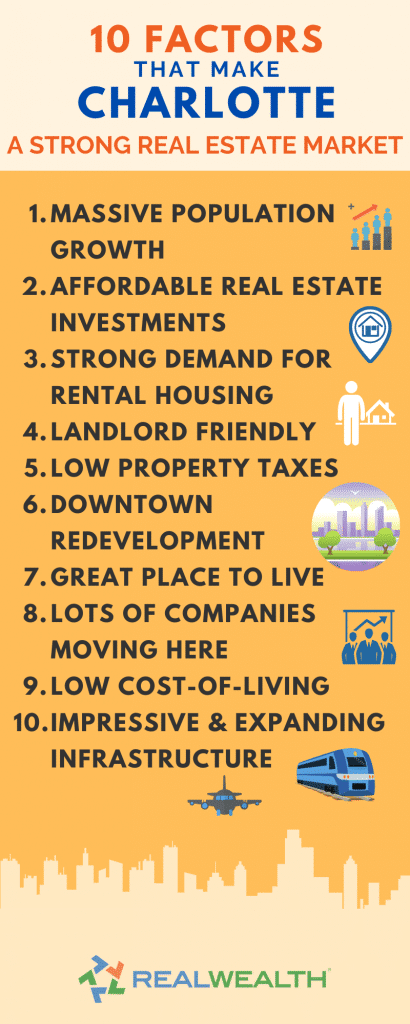 10 FACTORS
THAT MAKE
CHARLOTTE
A STRONG REAL ESTATE MARKET

1. MASSIVE POPULATION GROWTH
2. AFFORDABLE REAL ESTATE INVESTMENTS
3. STRONG DEMAND FOR RENTAL HOUSING
4. LANDLORD FRIENDLY
5. LOW PROPERTY TAXES
6. DOWNTOWN REDEVELOPMENT
7. GREAT PLACE TO LIVE
8. LOTS OF COMPANIES MOVING HERE
9. LOW COST-OF-LIVING
10. IMPRESSIVE & EXPANDING INFRASTRUCTURE

REALWEALTH